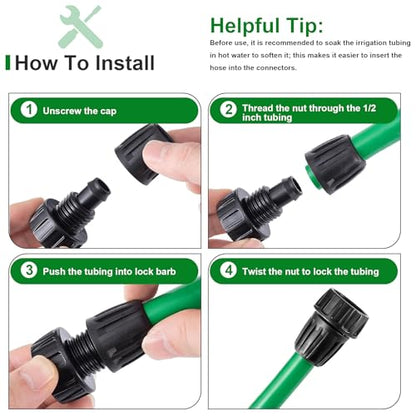 How To Install

Helpful Tip:

Before use, it is recommended to soak the irrigation tubing in hot water to soften it; this makes it easier to insert the hose into the connectors.

1 Unscrew the cap

2 Thread the nut through the 1/2 inch tubing

3 Push the tubing into lock barb

4 Twist the nut to lock the tubing