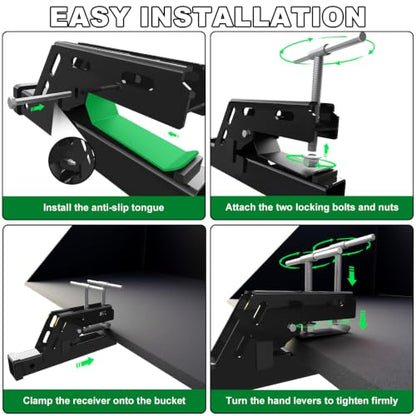 EASY INSTALLATION

Install the anti-slip tongue

Attach the two locking bolts and nuts

Clamp the receiver onto the bucket

Turn the hand levers to tighten firmly