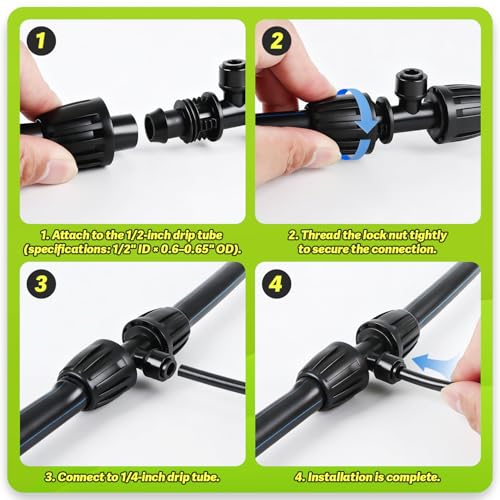 1

2

1. Attach to the 1/2-inch drip tube (specifications: 1/2" ID × 0.6–0.65" OD).

2. Thread the lock nut tightly to secure the connection.

3

4

3. Connect to 1/4-inch drip tube.

4. Installation is complete.