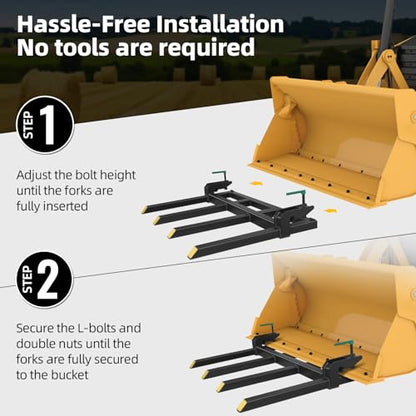 Hassle-Free Installation
No tools are required

STEP 1

Adjust the bolt height until the forks are fully inserted

STEP 2

Secure the L-bolts and double nuts until the forks are fully secured to the bucket