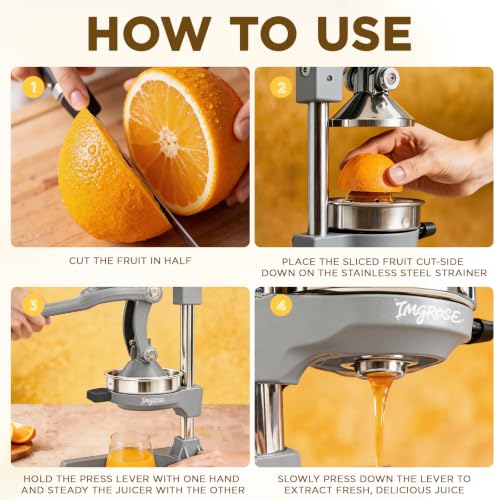 HOW TO USE

1

CUT THE FRUIT IN HALF

2

PLACE THE SLICED FRUIT CUT-SIDE DOWN ON THE STAINLESS STEEL STRAINER

3

IMGROSE

HOLD THE PRESS LEVER WITH ONE HAND AND STEADY THE JUICER WITH THE OTHER

4

IMGROSE

SLOWLY PRESS DOWN THE LEVER TO EXTRACT FRESH, DELICIOUS JUICE