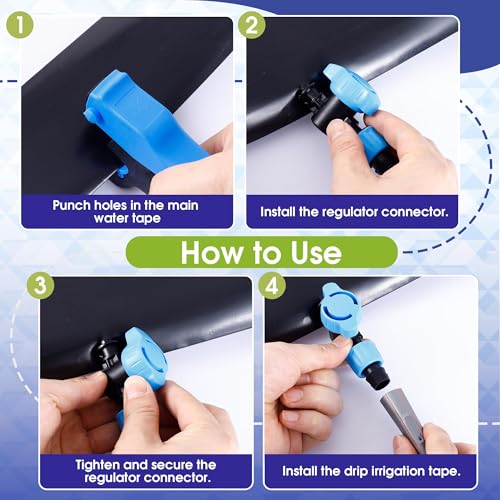 1

Punch holes in the main water tape

2

Install the regulator connector.

How to Use

3

Tighten and secure the regulator connector.

4

Install the drip irrigation tape.