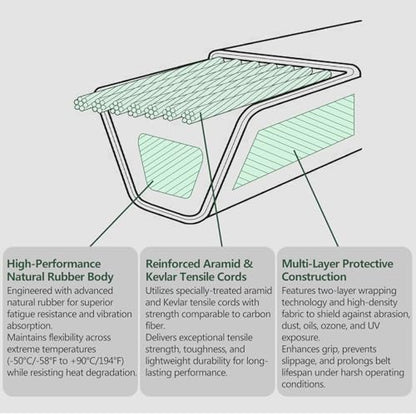 High-Performance Natural Rubber Body

Engineered with advanced natural rubber for superior fatigue resistance and vibration absorption.
Maintains flexibility across extreme temperatures (-50°C/-58°F to +90°C/194°F) while resisting heat degradation.

Reinforced Aramid & Kevlar Tensile Cords

Utilizes specially-treated aramid and Kevlar tensile cords with strength comparable to carbon fiber.
Delivers exceptional tensile strength, toughness, and lightweight durability for long-lasting performance.

Multi-Layer Protective Construction

Features two-layer wrapping technology and high-density fabric to shield against abrasion, dust, oils, ozone, and UV exposure.
Enhances grip, prevents slippage, and prolongs belt lifespan under harsh operating conditions.