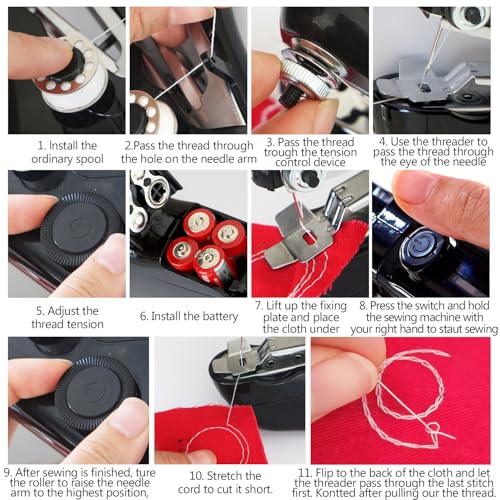 1. Install the ordinary spool

2.Pass the thread through the hole on the needle arm

3. Pass the thread trough the tension control device

4. Use the threader to pass the thread through the eye of the needle

5. Adjust the thread tension

6. Install the battery

7. Lift up the fixing plate and place the cloth under

8. Press the switch and hold the sewing machine with your right hand to staut sewing

9. After sewing is finished, ture the roller to raise the needle arm to the highest position,

10. Stretch the cord to cut it short.

11. Flip to the back of the cloth and let the threader pass through the last stitch first. Kontted after pulling our the thread.