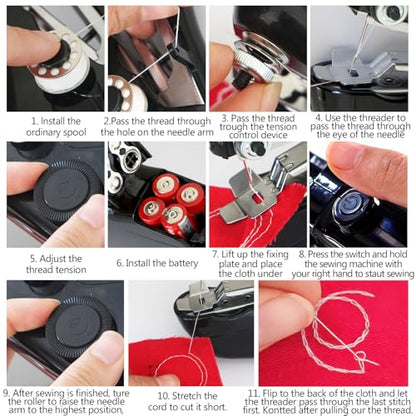 1. Install the ordinary spool

2.Pass the thread through the hole on the needle arm

3. Pass the thread trough the tension control device

4. Use the threader to pass the thread through the eye of the needle

5. Adjust the thread tension

6. Install the battery

7. Lift up the fixing plate and place the cloth under

8. Press the switch and hold the sewing machine with your right hand to staut sewing

9. After sewing is finished, ture the roller to raise the needle arm to the highest position,

10. Stretch the cord to cut it short.

11. Flip to the back of the cloth and let the threader pass through the last stitch first. Kontted after pulling our the thread.