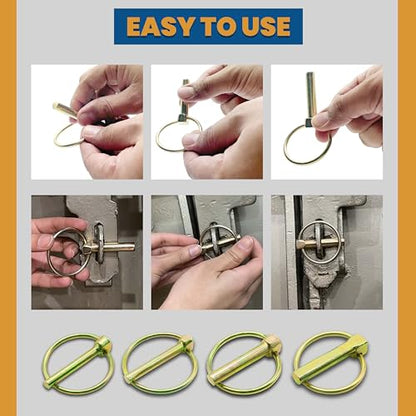 EASY TO USE