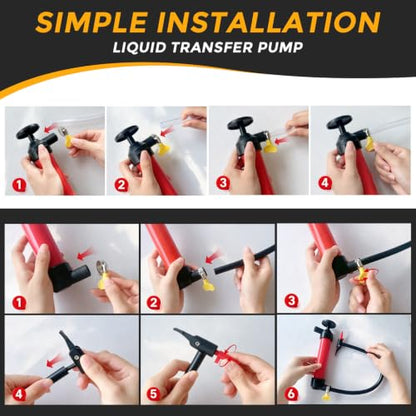 SIMPLE INSTALLATION
LIQUID TRANSFER PUMP

1
2
3
4

1
2
3
4
5
6