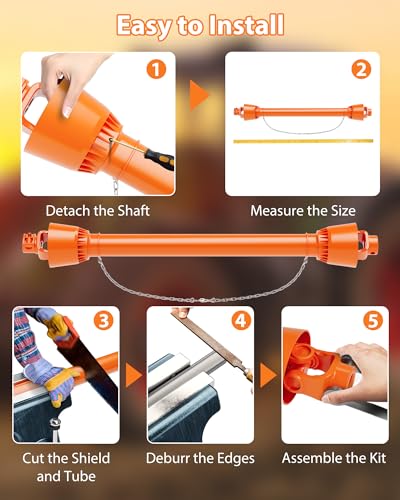 Easy to Install

1

Detach the Shaft

2

Measure the Size

3

Cut the Shield and Tube

4

Deburr the Edges

5

Assemble the Kit