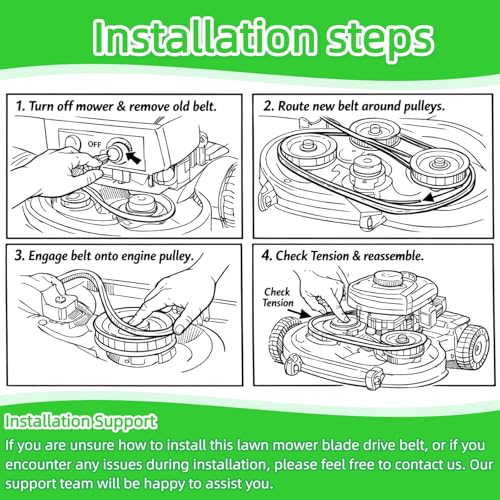 Installation steps

1. Turn off mower & remove old belt.

OFF

2. Route new belt around pulleys.

3. Engage belt onto engine pulley.

4. Check Tension & reassemble.

Check Tension

Installation Support

If you are unsure how to install this lawn mower blade drive belt, or if you encounter any issues during installation, please feel free to contact us. Our support team will be happy to assist you.