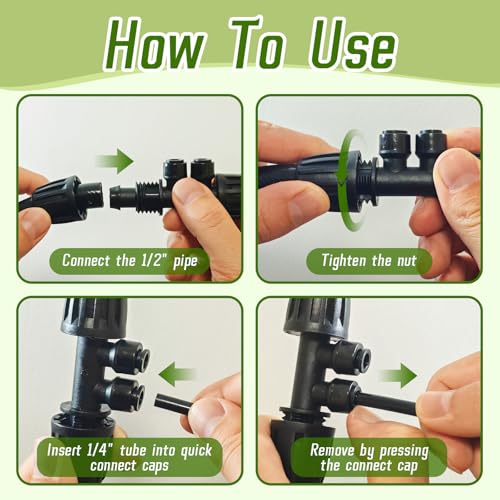 How To Use

Connect the 1/2" pipe

Tighten the nut

Insert 1/4" tube into quick connect caps

Remove by pressing the connect cap