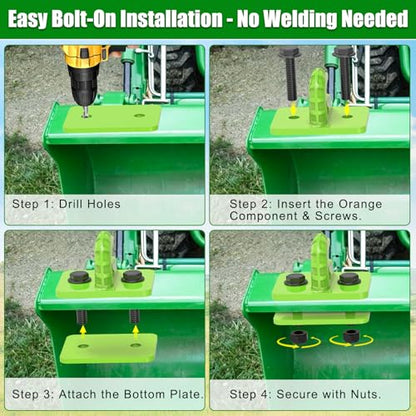 Easy Bolt-On Installation - No Welding Needed

Step 1: Drill Holes

Step 2: Insert the Orange Component & Screws.

Step 3: Attach the Bottom Plate.

Step 4: Secure with Nuts.