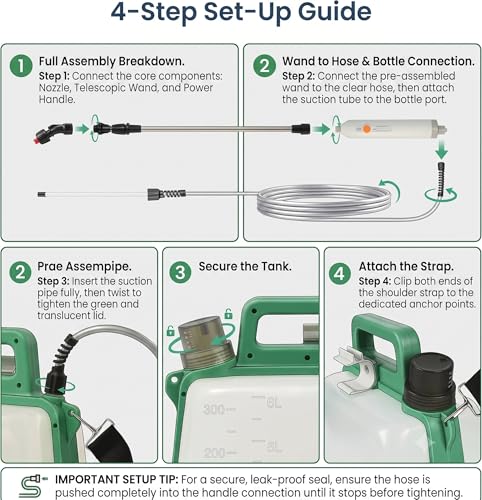 4-Step Set-Up Guide

1 Full Assembly Breakdown.
Step 1: Connect the core components: Nozzle, Telescopic Wand, and Power Handle.

2 Wand to Hose & Bottle Connection.
Step 2: Connect the pre-assembled wand to the clear hose, then attach the suction tube to the bottle port.

2 Prae Assempipe.
Step 3: Insert the suction pipe fully, then twist to tighten the green and translucent lid.

3 Secure the Tank.

300 6L
200 5L

4 Attach the Strap.
Step 4: Clip both ends of the shoulder strap to the dedicated anchor points.

IMPORTANT SETUP TIP: For a secure, leak-proof seal, ensure the hose is pushed completely into the handle connection until it stops before tightening.