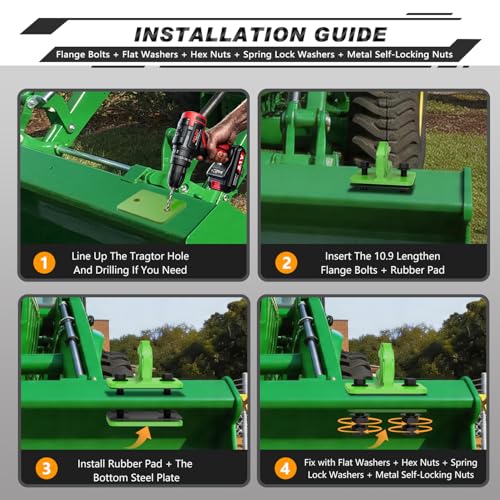 INSTALLATION GUIDE

Flange Bolts + Flat Washers + Hex Nuts + Spring Lock Washers + Metal Self-Locking Nuts

1 Line Up The Tragtor Hole And Drilling If You Need

2 Insert The 10.9 Lengthen Flange Bolts + Rubber Pad

3 Install Rubber Pad + The Bottom Steel Plate

4 Fix with Flat Washers + Hex Nuts + Spring Lock Washers + Metal Self-Locking Nuts