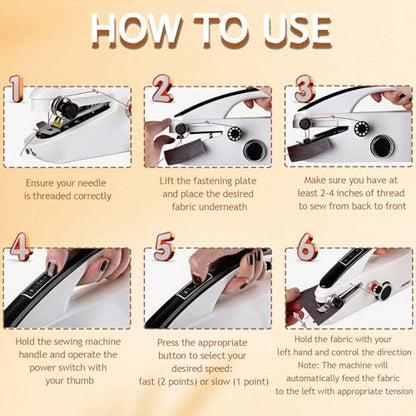 HOW TO USE

1

Ensure your needle is threaded correctly

2

Lift the fastening plate and place the desired fabric underneath

3

Make sure you have at least 2-4 inches of thread to sew from back to front

4

Hold the sewing machine handle and operate the power switch with your thumb

5

Press the appropriate button to select your desired speed: fast (2 points) or slow (1 point)

6

Hold the fabric with your left hand and control the direction Note: The machine will automatically feed the fabric to the left with appropriate tension