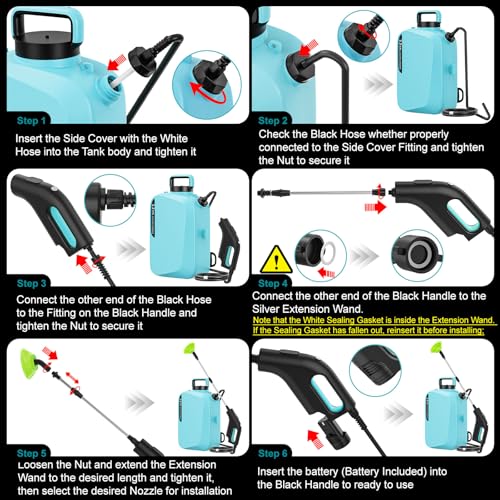 Step 1
Insert the Side Cover with the White Hose into the Tank body and tighten it

Step 2
Check the Black Hose whether properly connected to the Side Cover Fitting and tighten the Nut to secure it

Step 3
Connect the other end of the Black Hose to the Fitting on the Black Handle and tighten the Nut to secure it

Step 4
Connect the other end of the Black Handle to the Silver Extension Wand.
Note that the White Sealing Gasket is inside the Extension Wand. If the Sealing Gasket has fallen out, reinsert it before installing;

Step 5
Loosen the Nut and extend the Extension Wand to the desired length and tighten it, then select the desired Nozzle for installation

Step 6
Insert the battery (Battery Included) into the Black Handle to ready to use