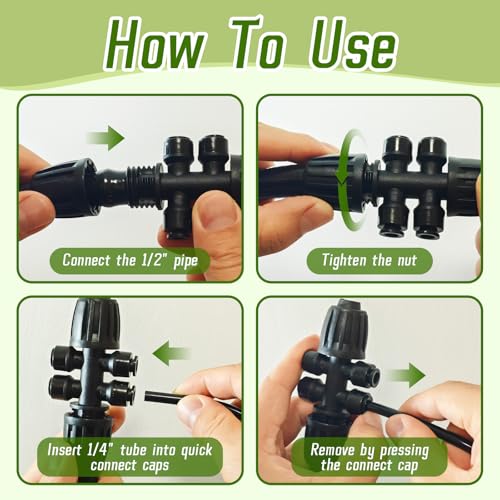 How To Use

Connect the 1/2" pipe

Tighten the nut

Insert 1/4" tube into quick connect caps

Remove by pressing the connect cap