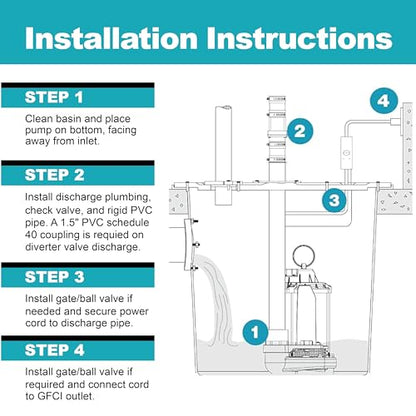 Installation Instructions

STEP 1

Clean basin and place pump on bottom, facing away from inlet.

STEP 2

Install discharge plumbing, check valve, and rigid PVC pipe. A 1.5" PVC schedule 40 coupling is requied on diverter valve discharge.

STEP 3

Install gate/ball valve if needed and secure power cord to discharge pipe.

STEP 4

Install gate/ball valve if required and connect cord to GFCI outlet.

4

2

3

1