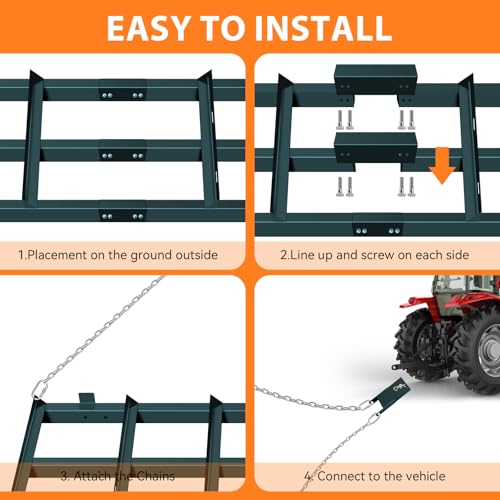 EASY TO INSTALL

1.Placement on the ground outside

2.Line up and screw on each side

3. Attach the Chains

4. Connect to the vehicle