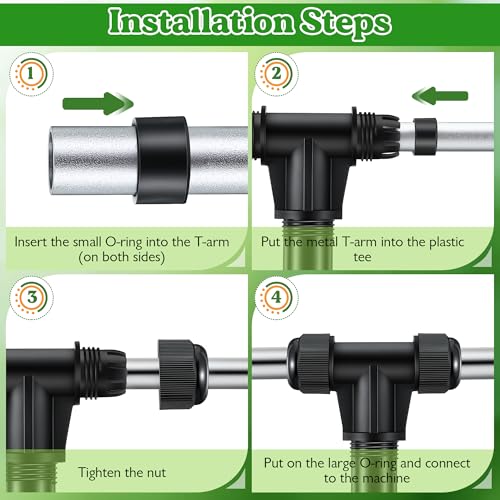 Installation Steps

1

Insert the small O-ring into the T-arm (on both sides)

2

Put the metal T-arm into the plastic tee

3

Tighten the nut

4

Put on the large O-ring and connect to the machine