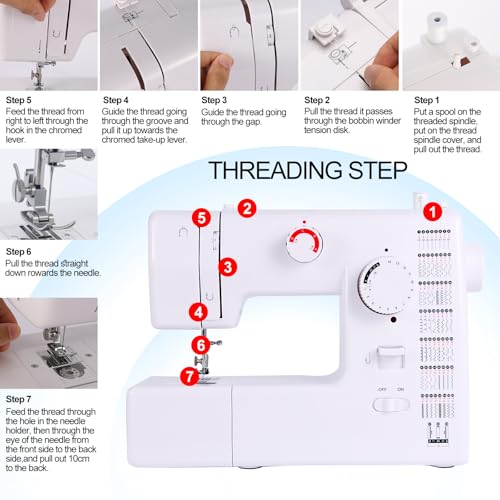 Step 5
Feed the thread from right to left through the hook in the chromed lever.

Step 4
Guide the thread going through the groove and pull it up towards the chromed take-up lever.

Step 3
Guide the thread going through the gap.

Step 2
Pull the thread it passes through the bobbin winder tension disk.

Step 1
Put a spool on the threaded spindle, put on the thread spindle cover, and pull out the thread.

THREADING STEP

Step 6
Pull the thread straight down rowards the needle.

Step 7
Feed the thread through the hole in the needle holder, then through the eye of the needle from the front side to the back side,and pull out 10cm to the back.

5
2
1
3
4
6
7
OFF ON