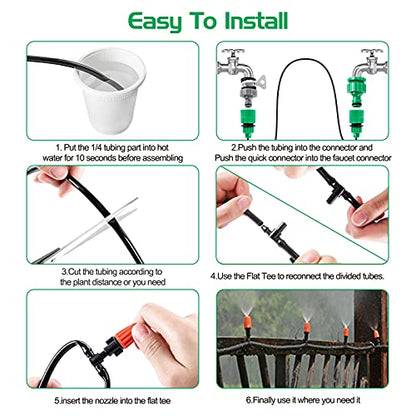 Easy To Install

1. Put the 1/4 tubing part into hot water for 10 seconds before assembling

2.Push the tubing into the connector and Push the quick connector into the faucet connector

3.Cut the tubing according to the plant distance or you need

4.Use the Flat Tee to reconnect the divided tubes.

5.insert the nozzle into the flat tee

6.Finally use it where you need it