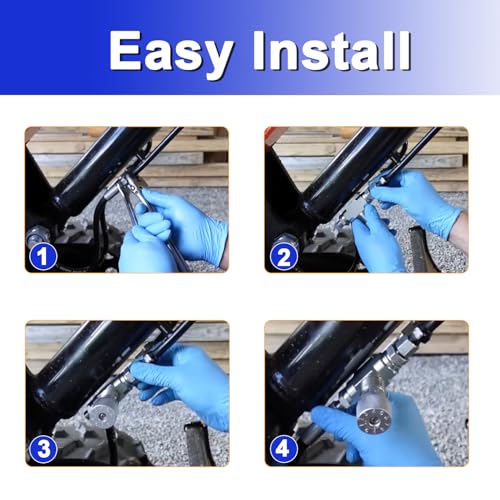 Easy Install

1

2

3

4