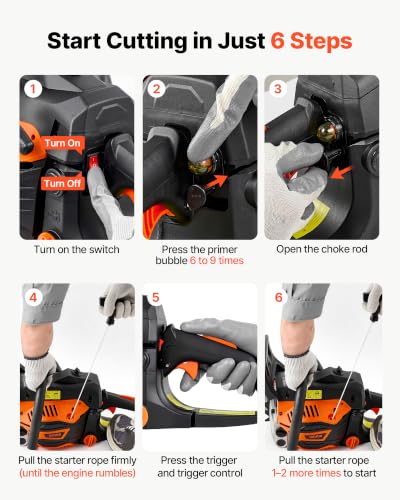 Start Cutting in Just 6 Steps

1

Turn On

Turn Off

Turn on the switch

2

Press the primer bubble 6 to 9 times

3

Open the choke rod

4

Pull the starter rope firmly (until the engine rumbles)

5

Press the trigger and trigger control

6

Pull the starter rope 1–2 more times to start