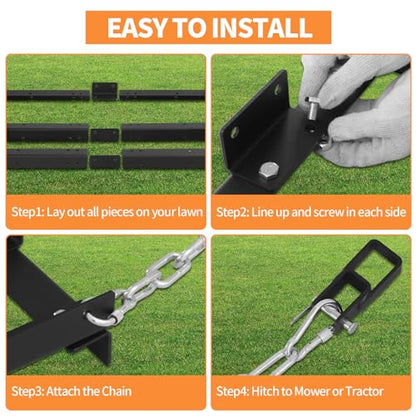 EASY TO INSTALL

Step1: Lay out all pieces on your lawn

Step2: Line up and screw in each side

Step3: Attach the Chain

Step4: Hitch to Mower or Tractor