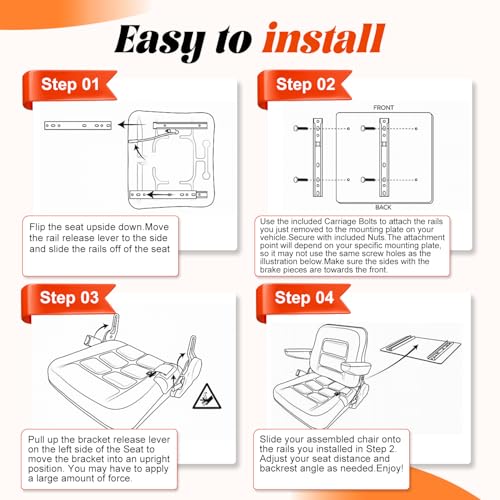 Easy to install

Step 01

Flip the seat upside down.Move the rail release lever to the side and slide the rails off of the seat

Step 02

FRONT

BACK

Use the included Carriage Bolts to attach the rails you just removed to the mounting plate on your vehicle.Secure with included Nuts.The attachment point will depend on your specific mounting plate, so it may not use the same screw holes as the illustration below.Make sure the sides with the brake pieces are towards the front.

Step 03

Pull up the bracket release lever on the left side of the Seat to move the bracket into an upright position. You may have to apply a large amount of force.

Step 04

Slide your assembled chair onto the rails you installed in Step 2. Adjust your seat distance and backrest angle as needed.Enjoy!