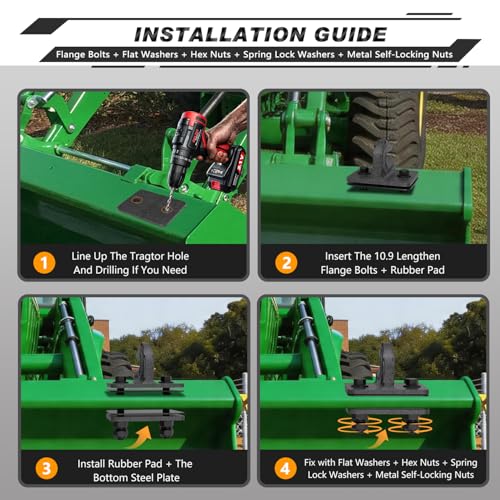 INSTALLATION GUIDE

Flange Bolts + Flat Washers + Hex Nuts + Spring Lock Washers + Metal Self-Locking Nuts

1 Line Up The Tragtor Hole And Drilling If You Need

2 Insert The 10.9 Lengthen Flange Bolts + Rubber Pad

3 Install Rubber Pad + The Bottom Steel Plate

4 Fix with Flat Washers + Hex Nuts + Spring Lock Washers + Metal Self-Locking Nuts