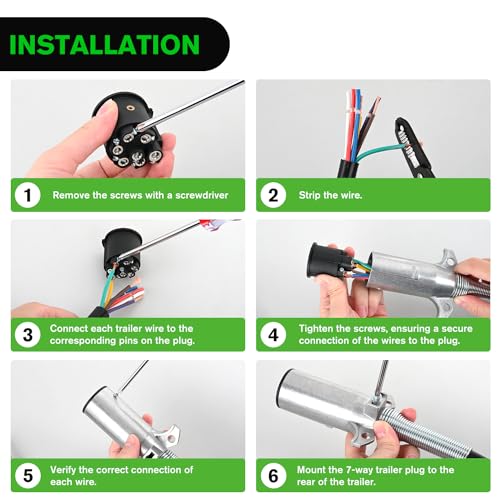 INSTALLATION

1 Remove the screws with a screwdriver

2 Strip the wire.

3 Connect each trailer wire to the corresponding pins on the plug.

4 Tighten the screws, ensuring a secure connection of the wires to the plug.

5 Verify the correct connection of each wire.

6 Mount the 7-way trailer plug to the rear of the trailer.