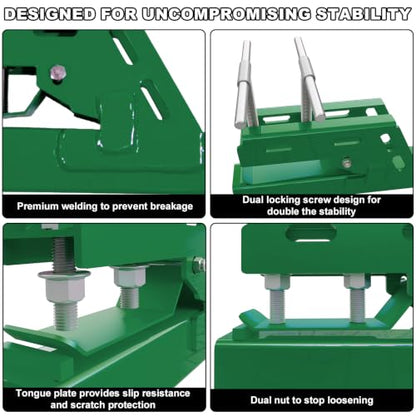 DESIGNED FOR UNCOMPROMISING STABILITY

Premium welding to prevent breakage

Dual locking screw design for double the stability

Tongue plate provides slip resistance and scratch protection

Dual nut to stop loosening