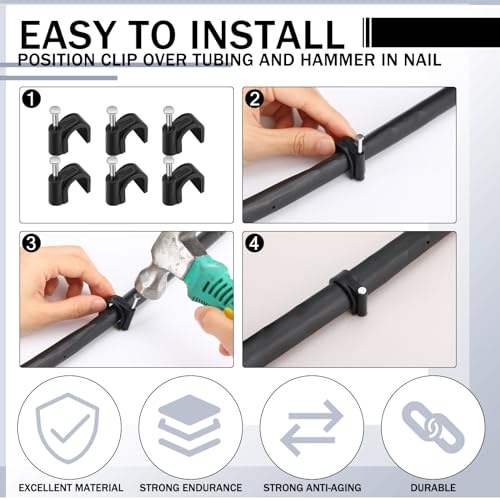 EASY TO INSTALL
POSITION CLIP OVER TUBING AND HAMMER IN NAIL

1

2

3

4

EXCELLENT MATERIAL
STRONG ENDURANCE
STRONG ANTI-AGING
DURABLE