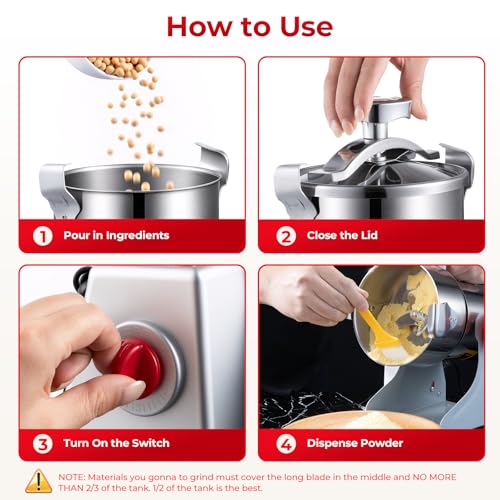 How to Use

1 Pour in Ingredients

2 Close the Lid

3 Turn On the Switch

4 Dispense Powder

NOTE: Materials you gonna to grind must cover the long blade in the middle and NO MORE THAN 2/3 of the tank. 1/2 of the tank is the best.