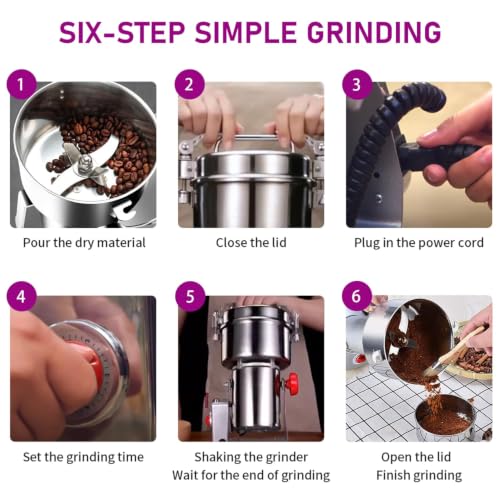 SIX-STEP SIMPLE GRINDING

1
Pour the dry material

2
Close the lid

3
Plug in the power cord

4
Set the grinding time

5
Shaking the grinder
Wait for the end of grinding

6
Open the lid
Finish grinding