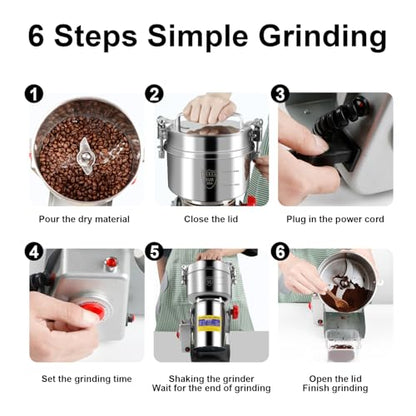 6 Steps Simple Grinding

1
Pour the dry material

2
Close the lid

3
Plug in the power cord

4
Set the grinding time

5
Shaking the grinder
Wait for the end of grinding

6
Open the lid
Finish grinding