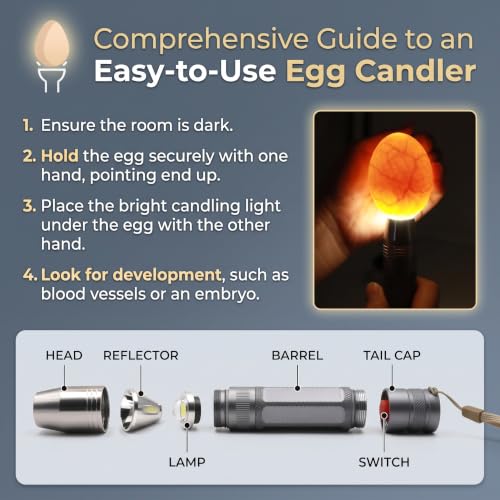 Comprehensive Guide to an
Easy-to-Use Egg Candler

1. Ensure the room is dark.

2. Hold the egg securely with one hand, pointing end up.

3. Place the bright candling light under the egg with the other hand.

4. Look for development, such as blood vessels or an embryo.

HEAD
REFLECTOR
BARREL
TAIL CAP
LAMP
SWITCH