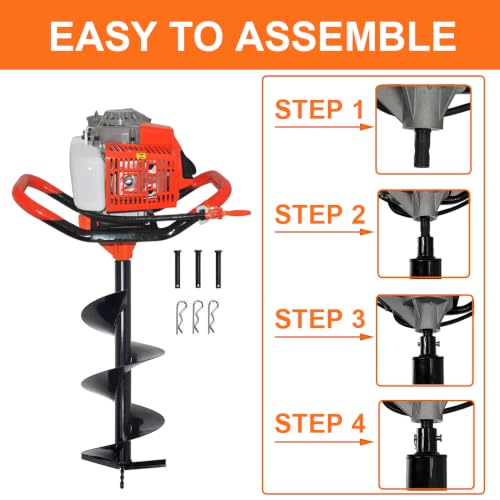 EASY TO ASSEMBLE

STEP 1

STEP 2

STEP 3

STEP 4