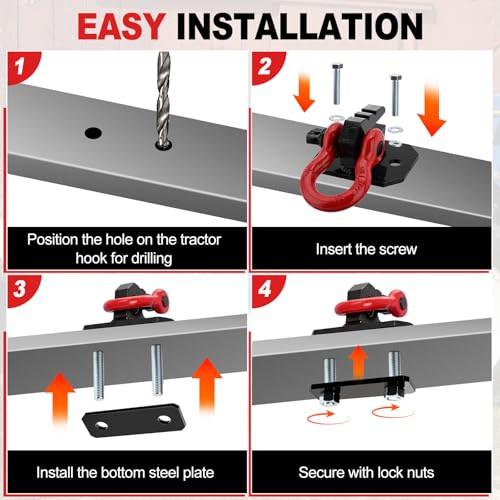 EASY INSTALLATION

1

Position the hole on the tractor hook for drilling

2

Insert the screw

3

Install the bottom steel plate

4

Secure with lock nuts