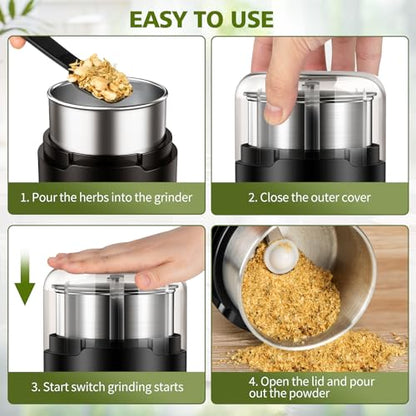 EASY TO USE

1. Pour the herbs into the grinder

2. Close the outer cover

3. Start switch grinding starts

4. Open the lid and pour out the powder