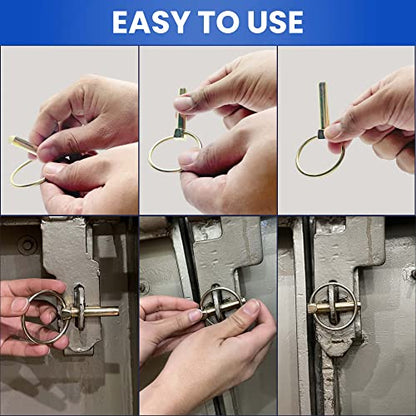 EASY TO USE