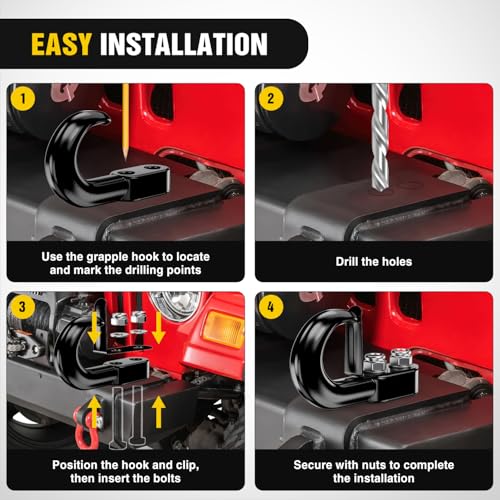 EASY INSTALLATION

1

Use the grapple hook to locate and mark the drilling points

2

Drill the holes

3

Position the hook and clip, then insert the bolts

4

Secure with nuts to complete the installation