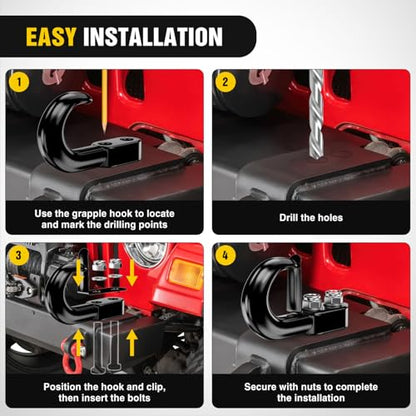 EASY INSTALLATION

1

Use the grapple hook to locate and mark the drilling points

2

Drill the holes

3

Position the hook and clip, then insert the bolts

4

Secure with nuts to complete the installation