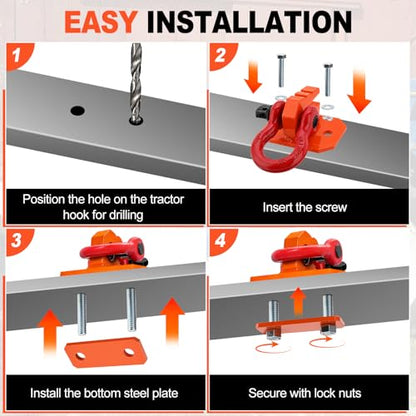 EASY INSTALLATION

1

Position the hole on the tractor hook for drilling

2

Insert the screw

3

Install the bottom steel plate

4

Secure with lock nuts