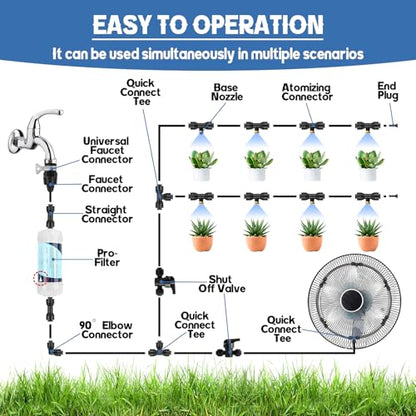 EASY TO OPERATION

It can be used simultaneously in multiple scenarios

Quick Connect Tee

Base Nozzle

Atomizing Connector

End Plug

Universal Faucet Connector

Faucet Connector

Straight Connector

Pro-Filter

Shut Off Valve

90° Elbow Connector

Quick Connect Tee

Quick Connect Tee