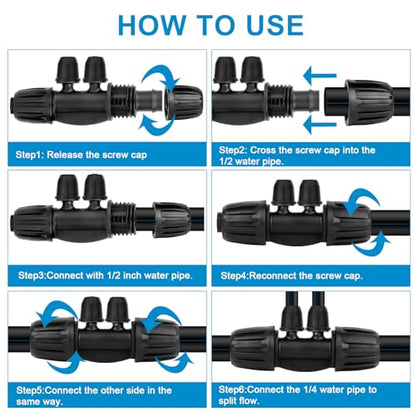 HOW TO USE

Step1: Release the screw cap

Step2: Cross the screw cap into the 1/2 water pipe.

Step3:Connect with 1/2 inch water pipe.

Step4:Reconnect the screw cap.

Step5:Connect the other side in the same way.

Step6:Connect the 1/4 water pipe to split flow.