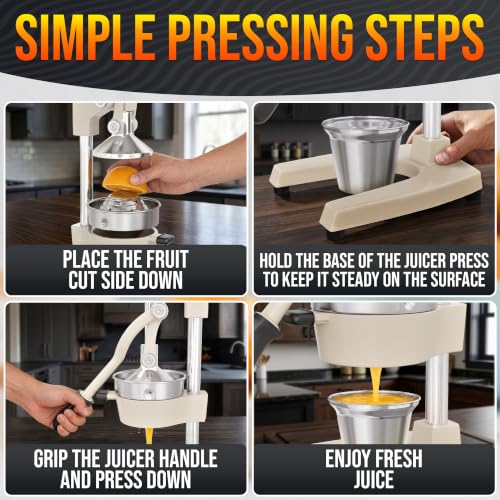 SIMPLE PRESSING STEPS

PLACE THE FRUIT CUT SIDE DOWN

HOLD THE BASE OF THE JUICER PRESS TO KEEP IT STEADY ON THE SURFACE

GRIP THE JUICER HANDLE AND PRESS DOWN

ENJOY FRESH JUICE