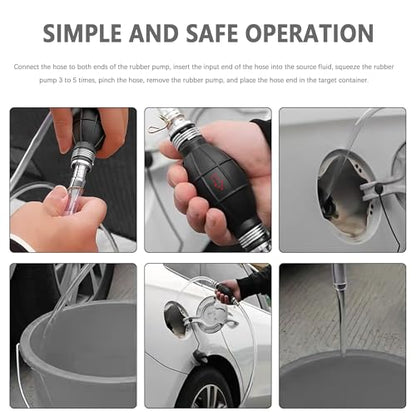 SIMPLE AND SAFE OPERATION

Connect the hose to both ends of the rubber pump, insert the input end of the hose into the source fluid, squeeze the rubber pump 3 to 5 times, pinch the hose, remove the rubber pump, and place the hose end in the target container.