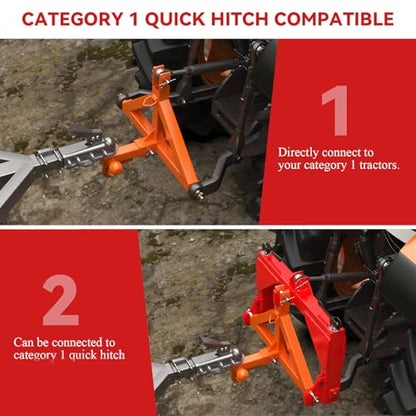 CATEGORY 1 QUICK HITCH COMPATIBLE

1

Directly connect to your category 1 tractors.

2

Can be connected to category 1 quick hitch