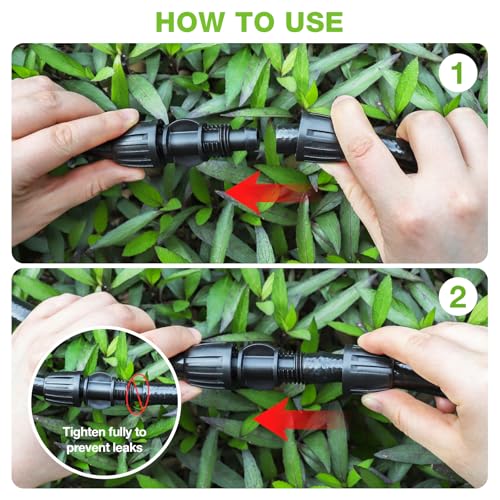 HOW TO USE

1

2

Tighten fully to prevent leaks